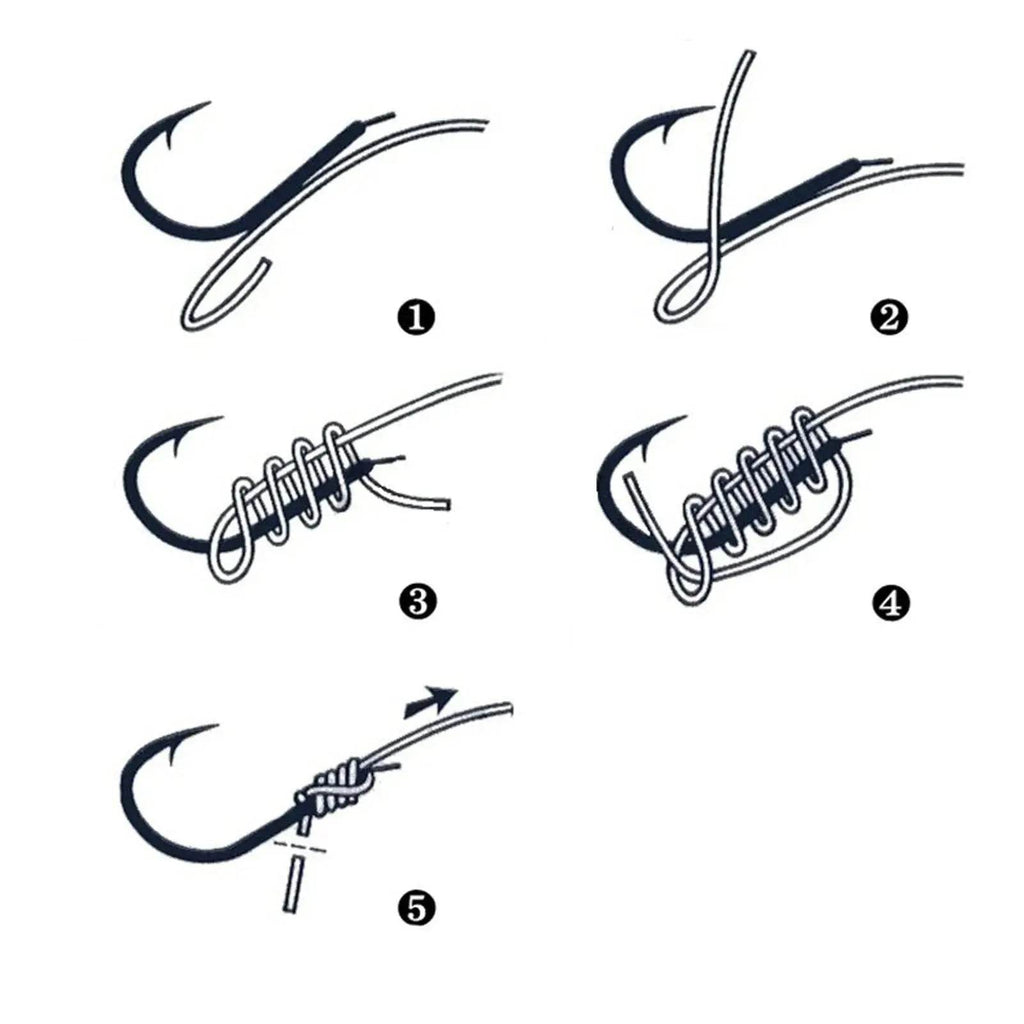 ❶

❷

❸

❹

❺